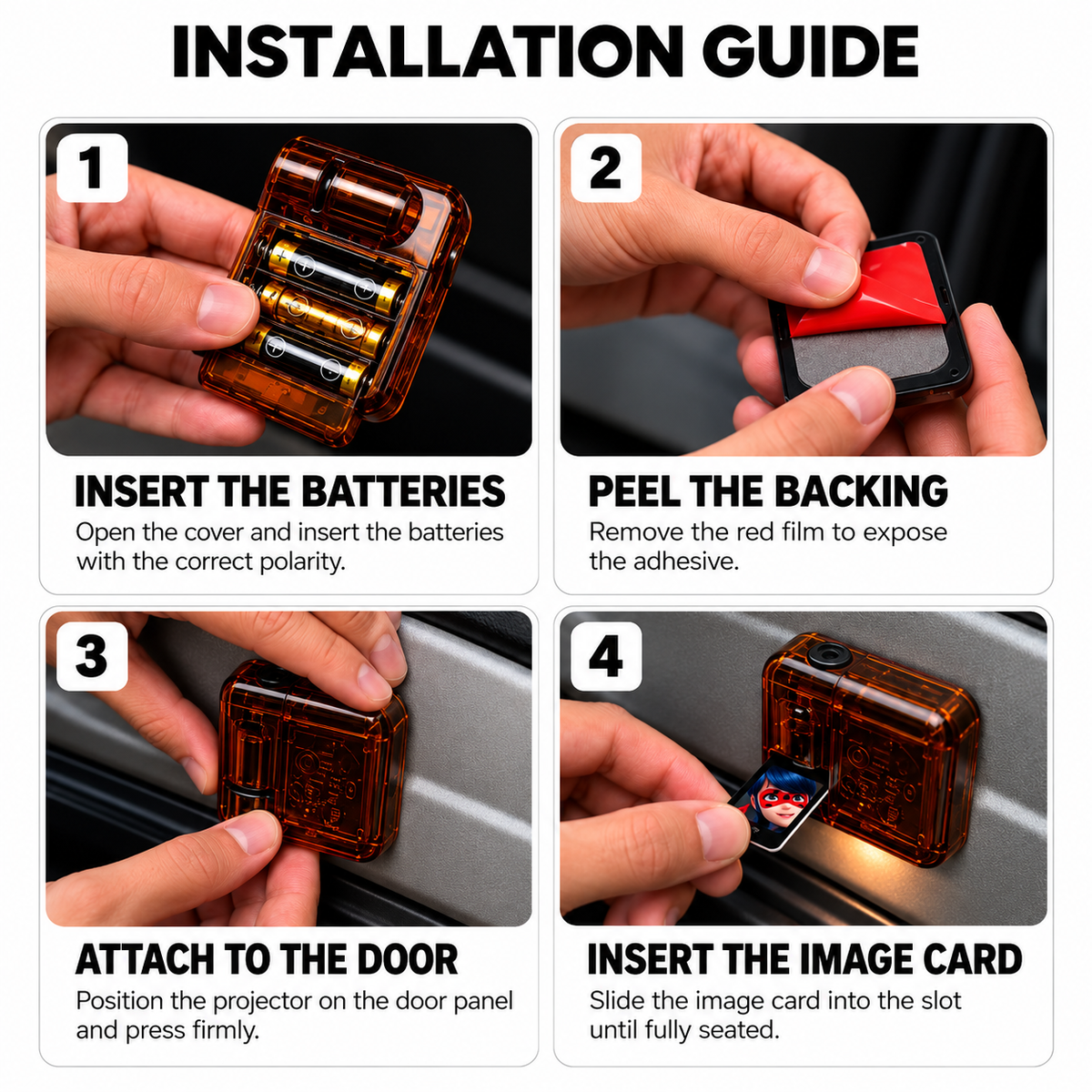 INSTALLATION GUIDE

1

INSERT THE BATTERIES

Open the cover and insert the batteries with the correct polarity.

2

PEEL THE BACKING

Remove the red film to expose the adhesive.

3

ATTACH TO THE DOOR

Position the projector on the door panel and press firmly.

4

INSERT THE IMAGE CARD

Slide the image card into the slot until fully seated.