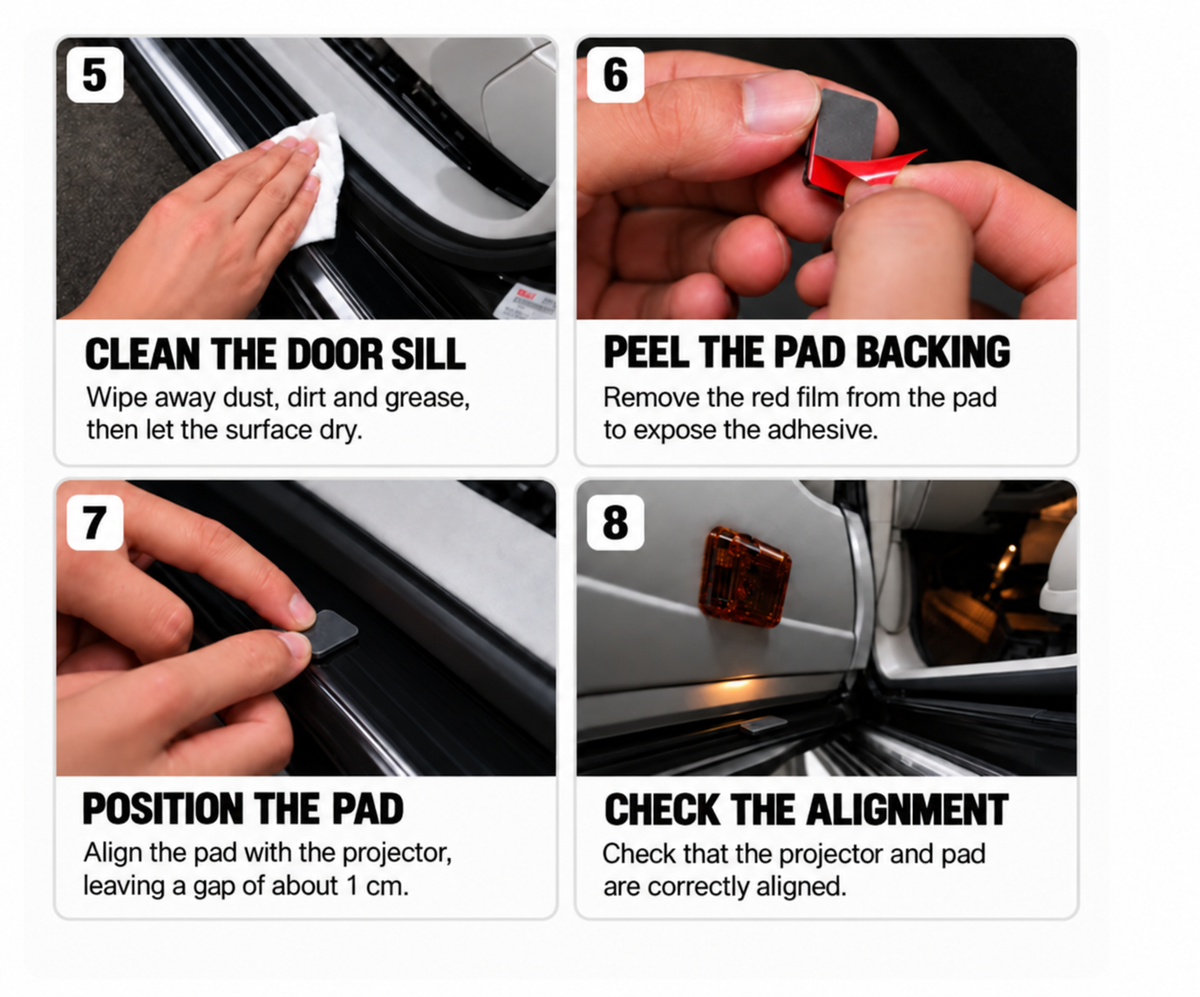 5

CLEAN THE DOOR SILL

Wipe away dust, dirt and grease, then let the surface dry.

6

PEEL THE PAD BACKING

Remove the red film from the pad to expose the adhesive.

7

POSITION THE PAD

Align the pad with the projector, leaving a gap of about 1 cm.

8

CHECK THE ALIGNMENT

Check that the projector and pad are correctly aligned.